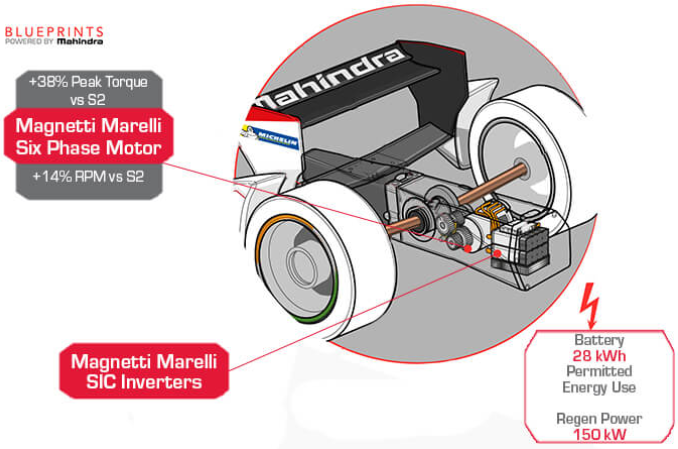 BLUEPRINTS
POWERED BY Mahindra

+38% Peak Torque vs S2

Magnetti Marelli Six Phase Motor

+14% RPM vs S2

Mahindra

MICHELIN

Magnetti Marelli SIC Inverters

Battery
28 kWh
Permitted Energy Use

Regen Power
150 kW